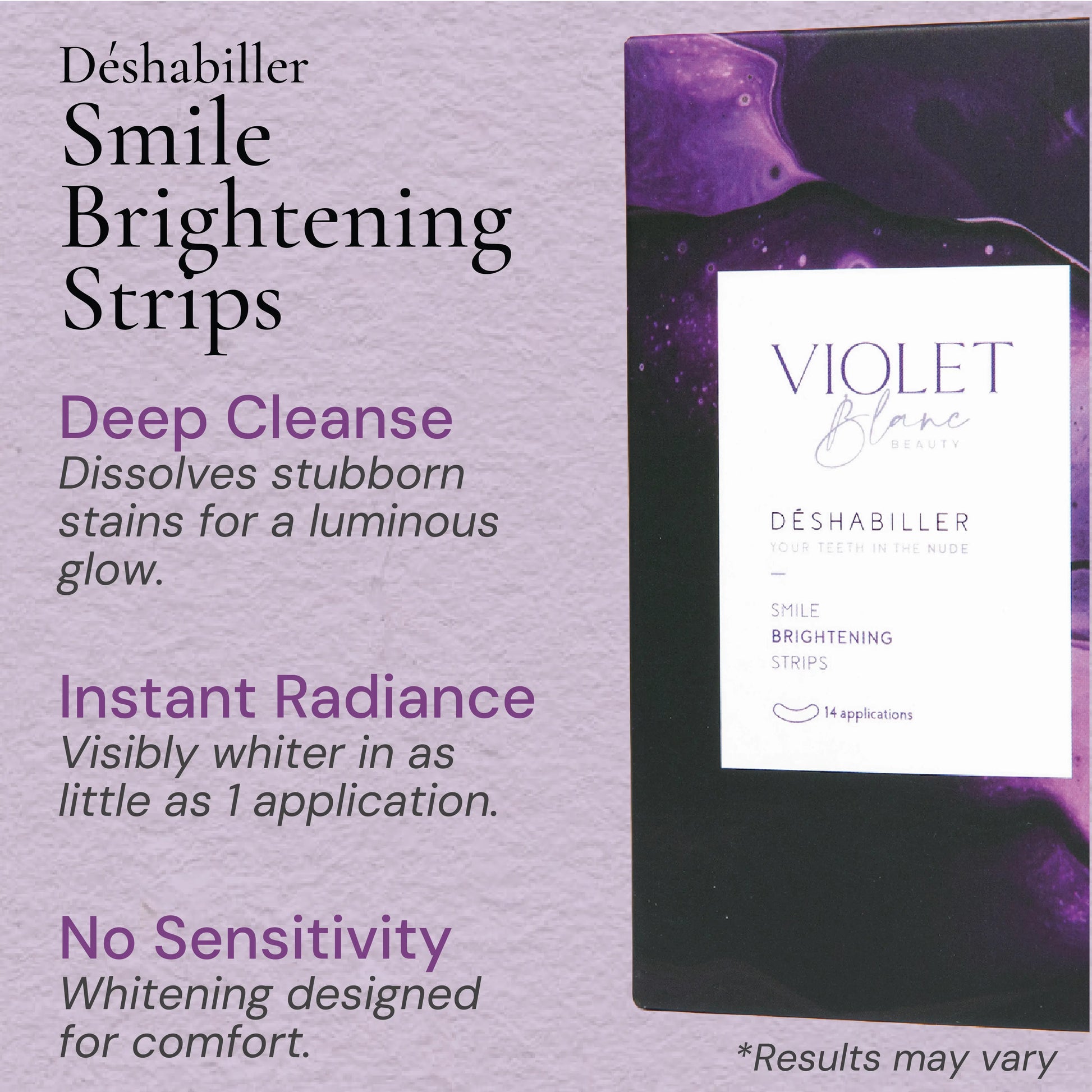 Déshabiller
Smile Brightening Strips

Deep Cleanse
Dissolves stubborn stains for a luminous glow.

Instant Radiance
Visibly whiter in as little as 1 application.

No Sensitivity
Whitening designed for comfort.

VIOLET
Blanc
BEAUTY

DÉSHABILLER
YOUR TEETH IN THE NUDE

SMILE
BRIGHTENING
STRIPS

14 applications

*Results may vary